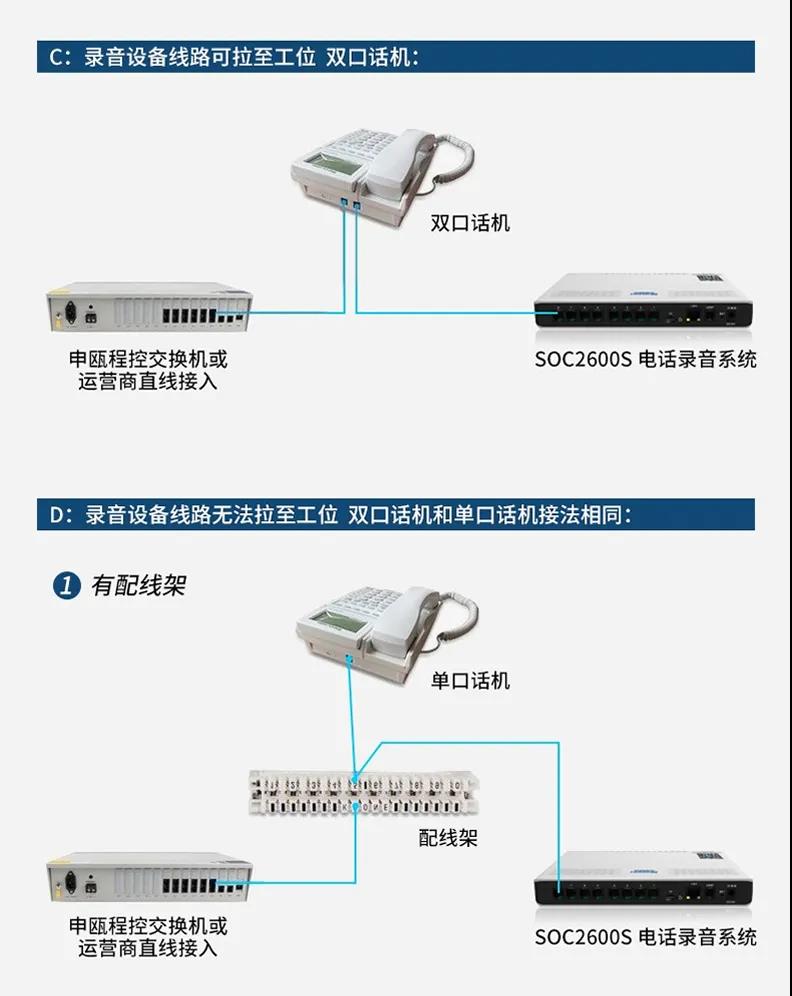 C：录音设备线路可拉至工位 双口话机：

双口话机

申瓯程控交换机或运营商直线接入

SOC2600S 电话录音系统

D：录音设备线路无法拉至工位 双口话机和单口话机接法相同：

1 有配线架

单口话机

配线架

申瓯程控交换机或运营商直线接入

SOC2600S 电话录音系统